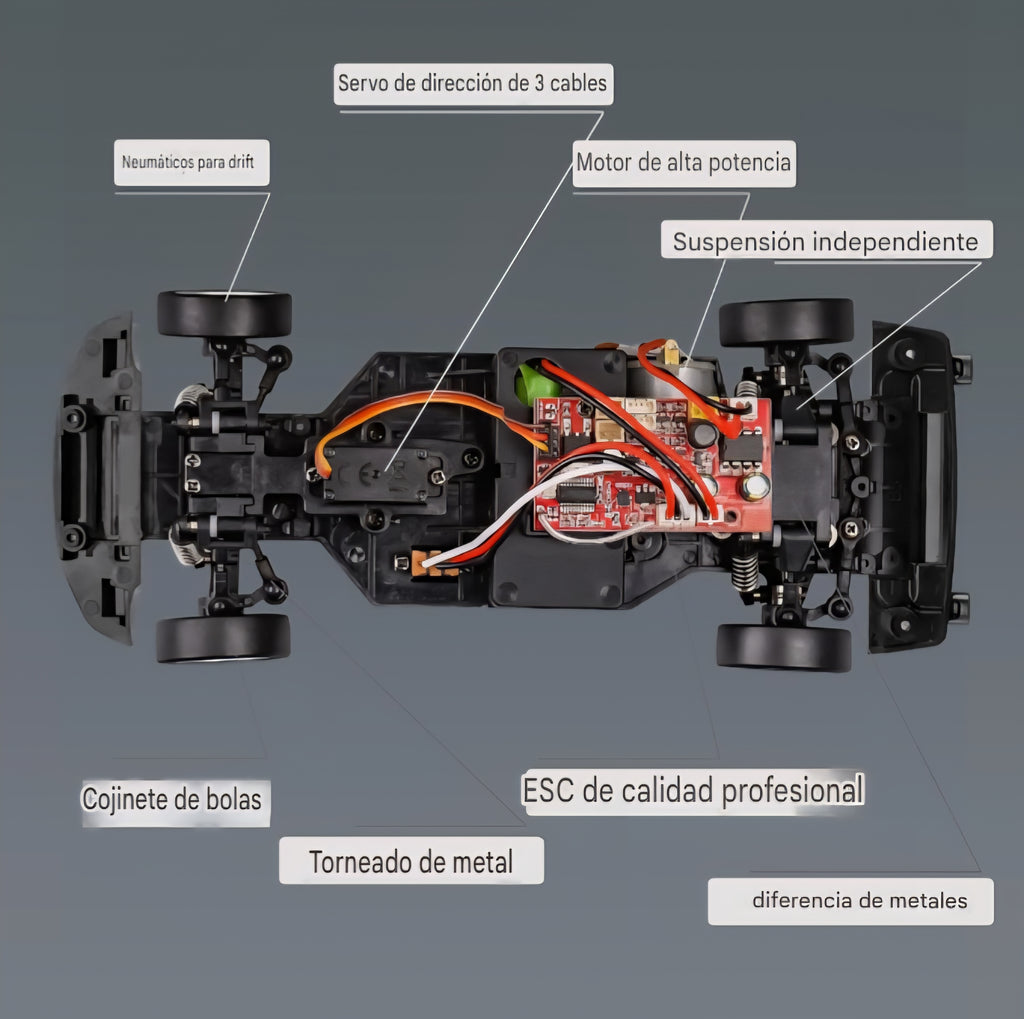 Servo de dirección de 3 cables

Neumáticos para drift

Motor de alta potencia

Suspensión independiente

Cojinete de bolas

ESC de calidad profesional

Torneado de metal

diferencia de metales